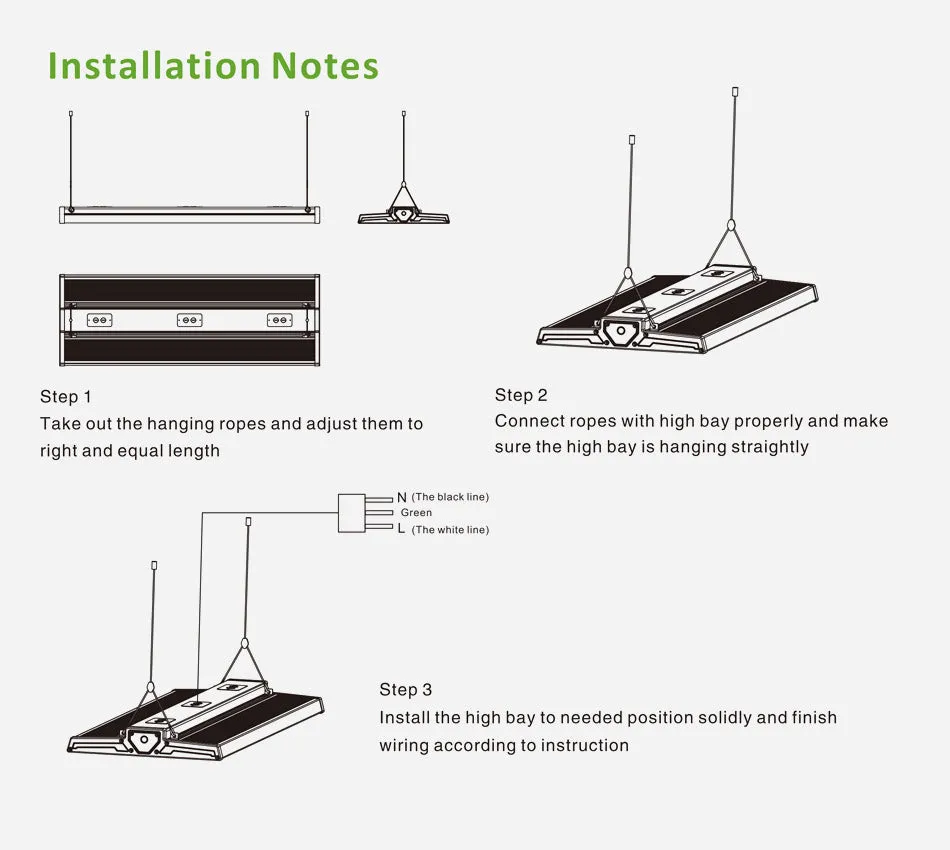 Installation Notes

Step 1
Take out the hanging ropes and adjust them to right and equal length

Step 2
Connect ropes with high bay properly and make sure the high bay is hanging straightly

N (The black line)
Green
L (The white line)

Step 3
Install the high bay to needed position solidly and finish wiring according to instruction