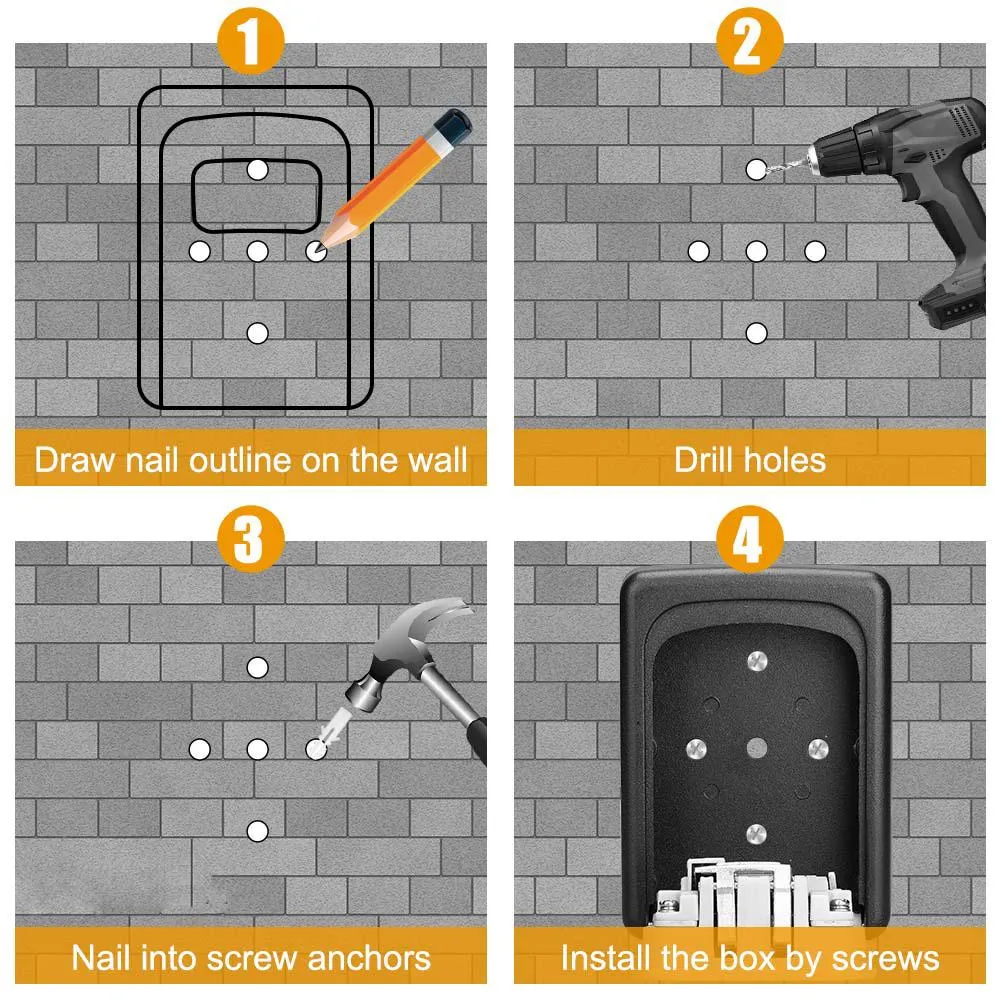 1

Draw nail outline on the wall

2

Drill holes

3

Nail into screw anchors

4

Install the box by screws